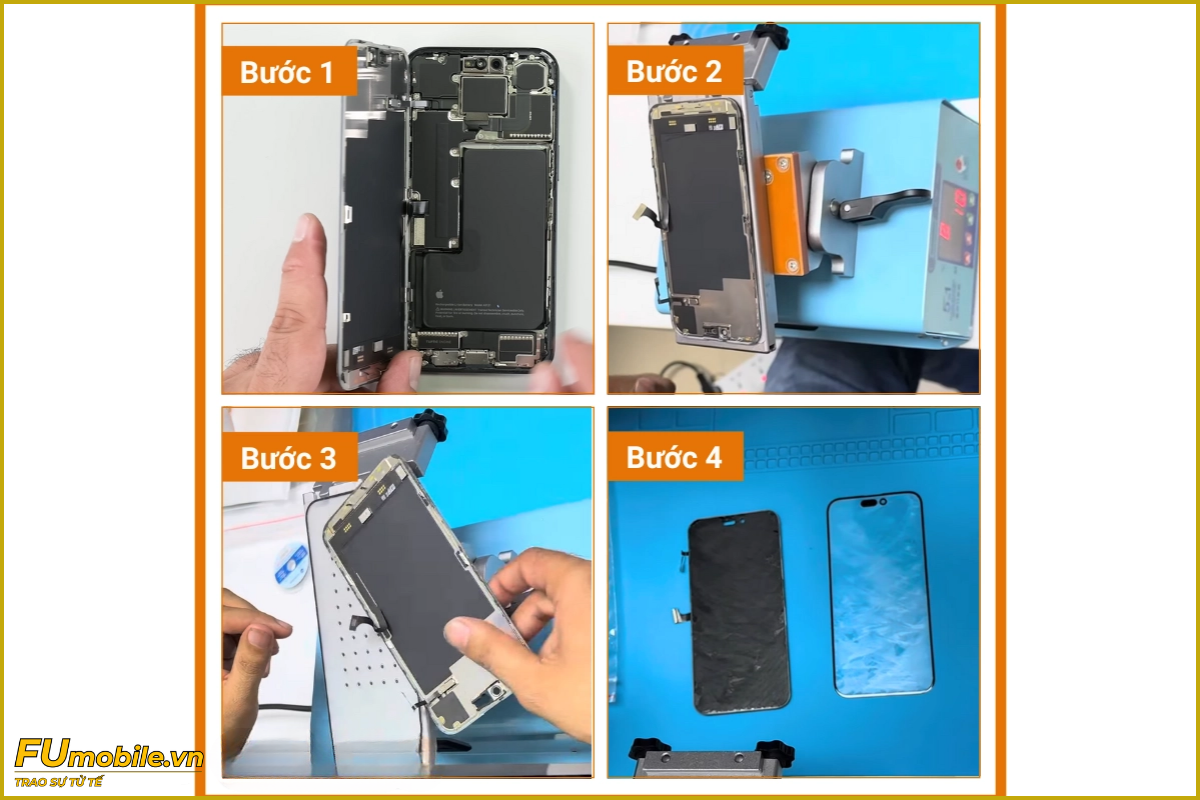 Bước 1

Bước 2

Bước 3

Bước 4

FUmobile.vn
TRAO SỰ TỬ TẾ